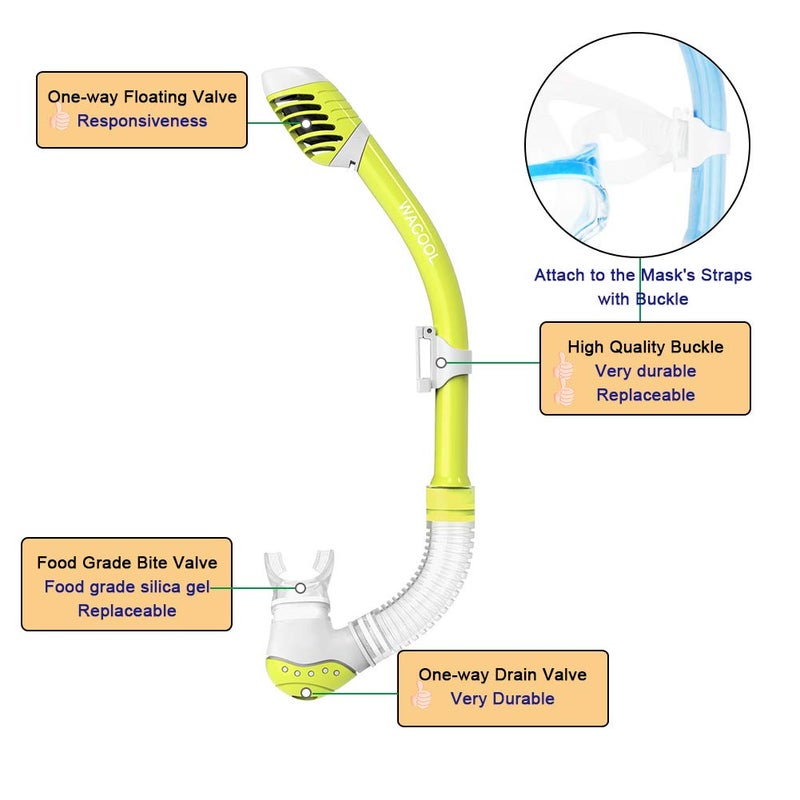 One-way Floating Valve
Responsiveness

WACOOL

Attach to the Mask's Straps with Buckle

High Quality Buckle
Very durable
Replaceable

Food Grade Bite Valve
Food grade silica gel
Replaceable

One-way Drain Valve
Very Durable